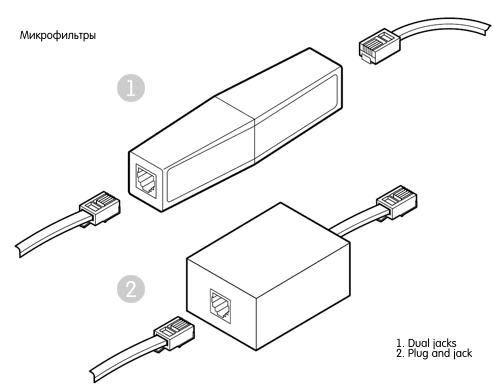 Микрофильтры

1

2

1. Dual jacks
2. Plug and jack